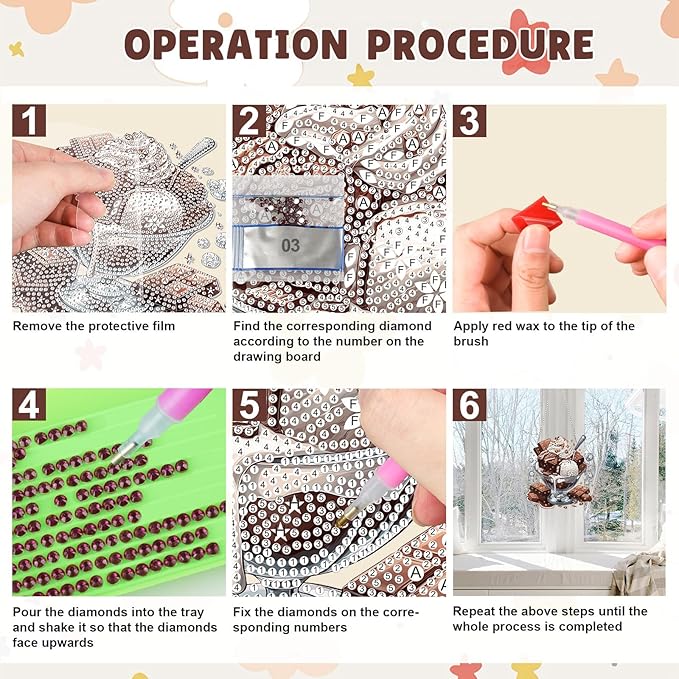 OPERATION PROCEDURE

1

Remove the protective film

2

03

Find the corresponding diamond according to the number on the drawing board

3

Apply red wax to the tip of the brush

4

Pour the diamonds into the tray and shake it so that the diamonds face upwards

5

Fix the diamonds on the corresponding numbers

6

Repeat the above steps until the whole process is completed