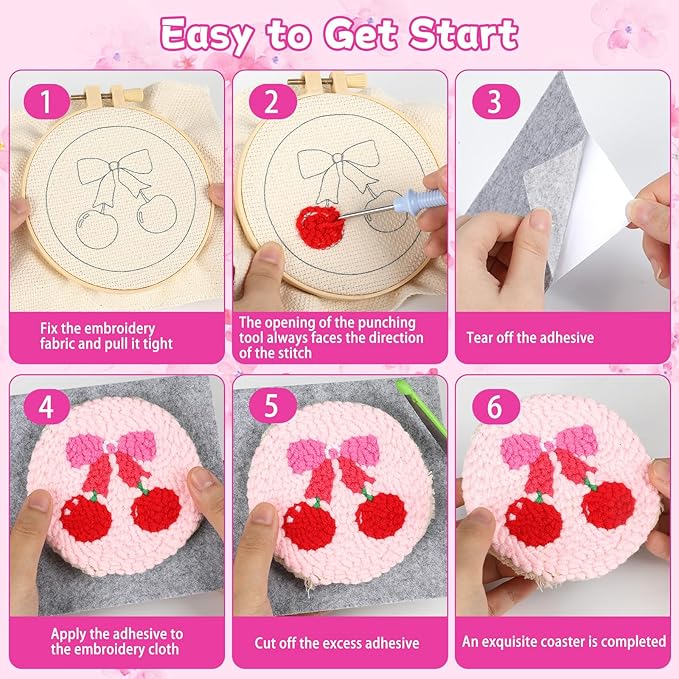 Easy to Get Start

1

Fix the embroidery fabric and pull it tight

2

The opening of the punching tool always faces the direction of the stitch

3

Tear off the adhesive

4

Apply the adhesive to the embroidery cloth

5

Cut off the excess adhesive

6

An exquisite coaster is completed