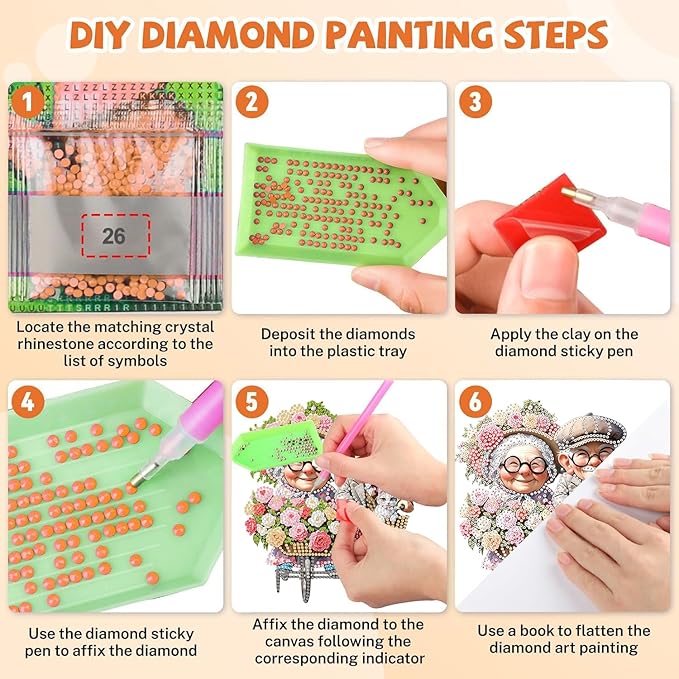 DIY DIAMOND PAINTING STEPS

1

26

Locate the matching crystal rhinestone according to the list of symbols

2

Deposit the diamonds into the plastic tray

3

Apply the clay on the diamond sticky pen

4

Use the diamond sticky pen to affix the diamond

5

Affix the diamond to the canvas following the corresponding indicator

6

Use a book to flatten the diamond art painting