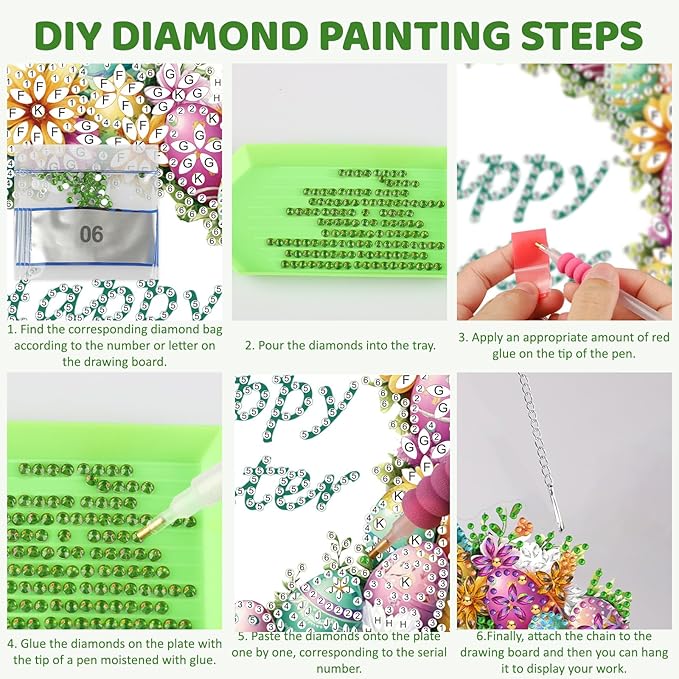 DIY DIAMOND PAINTING STEPS

06

1. Find the corresponding diamond bag according to the number or letter on the drawing board.

2. Pour the diamonds into the tray.

3. Apply an appropriate amount of red glue on the tip of the pen.

4. Glue the diamonds on the plate with the tip of a pen moistened with glue.

5. Paste the diamonds onto the plate one by one, corresponding to the serial number.

6.Finally, attach the chain to the drawing board and then you can hang it to display your work.