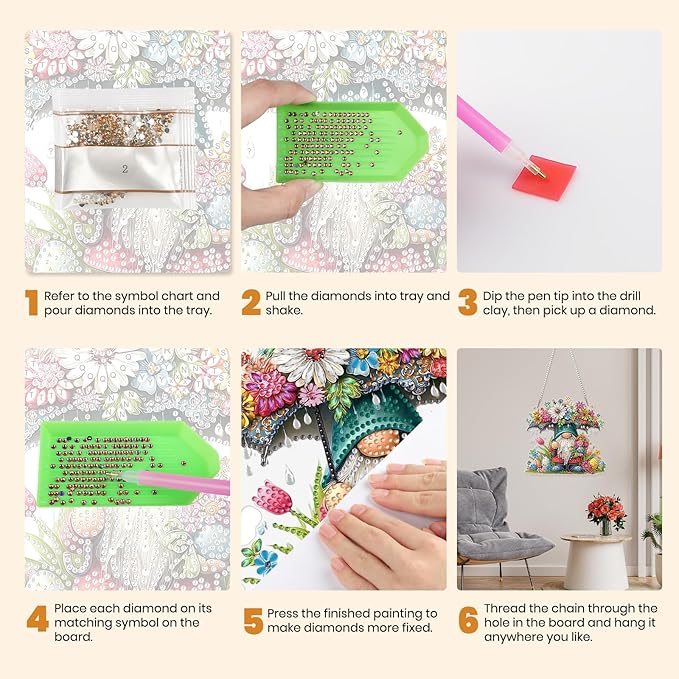 2

1 Refer to the symbol chart and pour diamonds into the tray.

2 Pull the diamonds into tray and shake.

3 Dip the pen tip into the drill clay, then pick up a diamond.

4 Place each diamond on its matching symbol on the board.

5 Press the finished painting to make diamonds more fixed.

6 Thread the chain through the hole in the board and hang it anywhere you like.