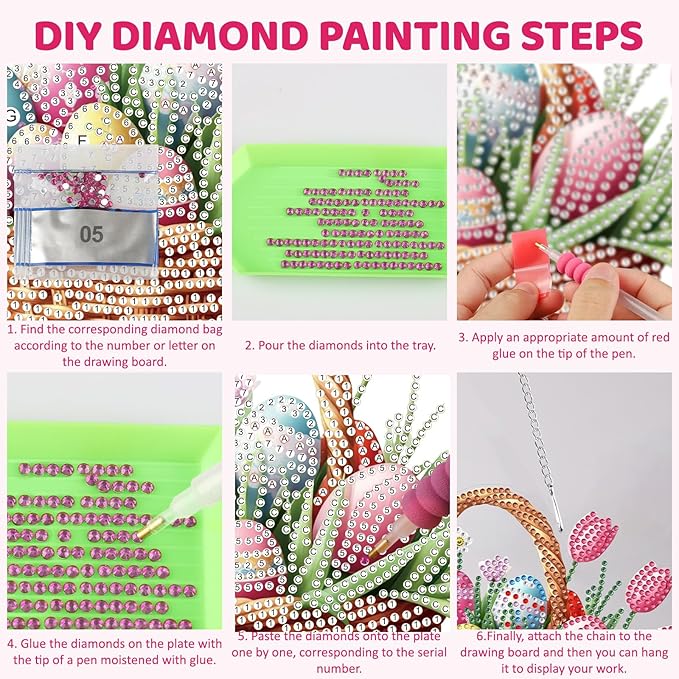 DIY DIAMOND PAINTING STEPS

05

1. Find the corresponding diamond bag according to the number or letter on the drawing board.

2. Pour the diamonds into the tray.

3. Apply an appropriate amount of red glue on the tip of the pen.

4. Glue the diamonds on the plate with the tip of a pen moistened with glue.

5. Paste the diamonds onto the plate one by one, corresponding to the serial number.

6.Finally, attach the chain to the drawing board and then you can hang it to display your work.