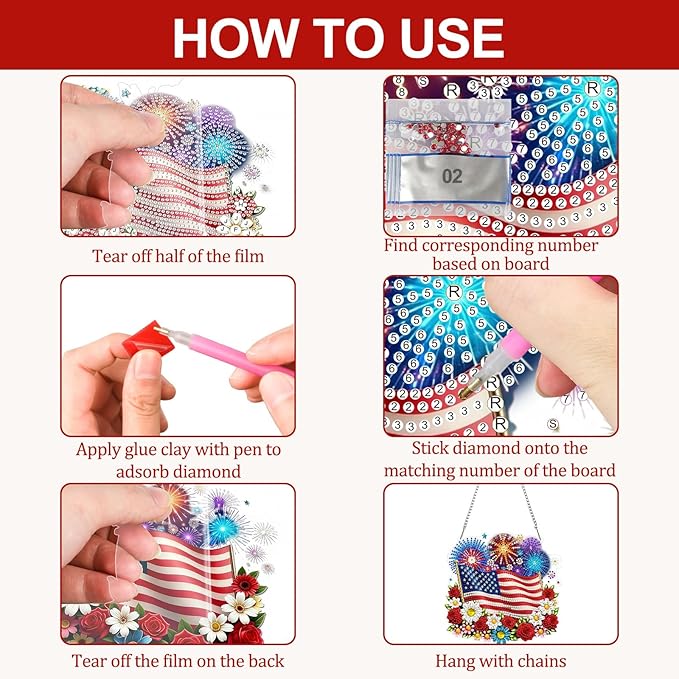 HOW TO USE

Tear off half of the film

02

Find corresponding number based on board

Apply glue clay with pen to adsorb diamond

Stick diamond onto the matching number of the board

Tear off the film on the back

Hang with chains