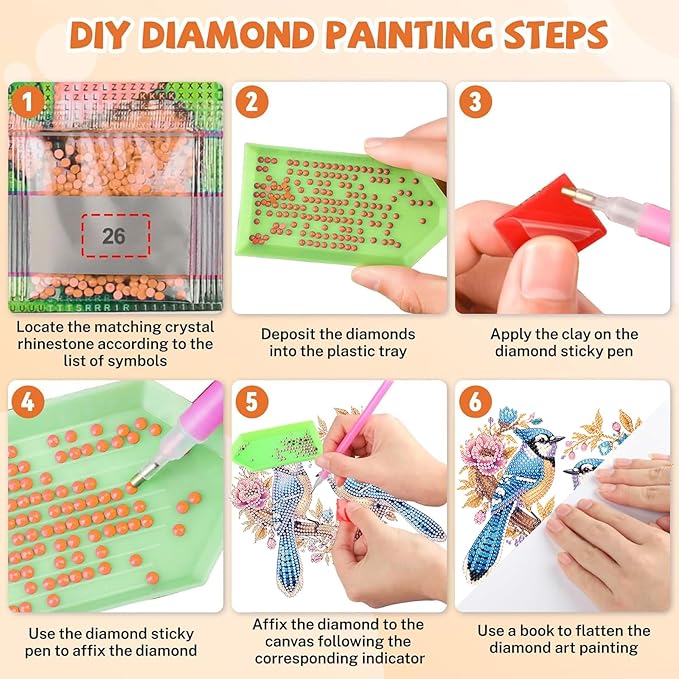 DIY DIAMOND PAINTING STEPS

1

26

Locate the matching crystal rhinestone according to the list of symbols

2

Deposit the diamonds into the plastic tray

3

Apply the clay on the diamond sticky pen

4

Use the diamond sticky pen to affix the diamond

5

Affix the diamond to the canvas following the corresponding indicator

6

Use a book to flatten the diamond art painting