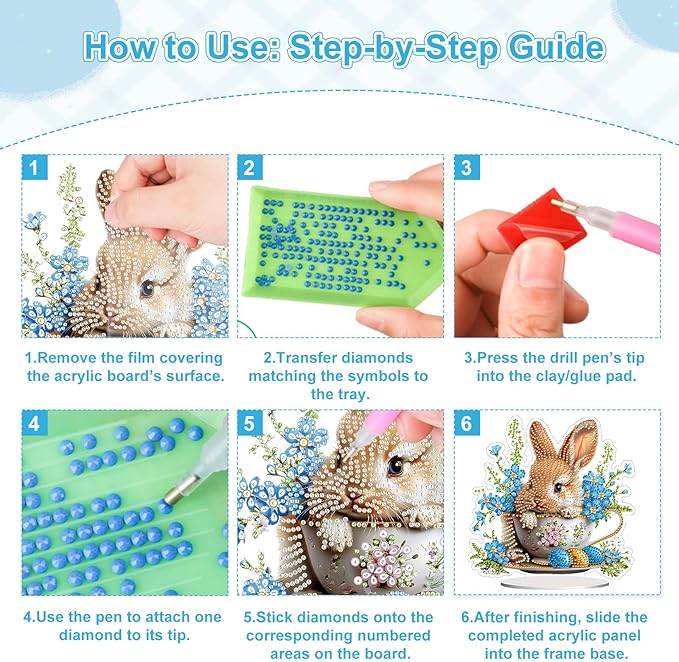 How to Use: Step-by-Step Guide

1

1.Remove the film covering the acrylic board's surface.

2

2.Transfer diamonds matching the symbols to the tray.

3

3.Press the drill pen's tip into the clay/glue pad.

4

4.Use the pen to attach one diamond to its tip.

5

5.Stick diamonds onto the corresponding numbered areas on the board.

6

6.After finishing, slide the completed acrylic panel into the frame base.