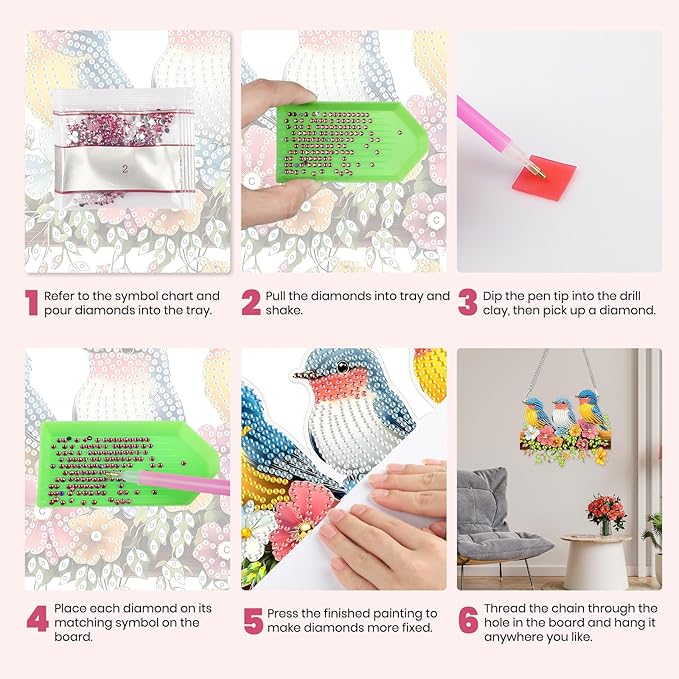 2

1 Refer to the symbol chart and pour diamonds into the tray.

2 Pull the diamonds into tray and shake.

3 Dip the pen tip into the drill clay, then pick up a diamond.

4 Place each diamond on its matching symbol on the board.

5 Press the finished painting to make diamonds more fixed.

6 Thread the chain through the hole in the board and hang it anywhere you like.