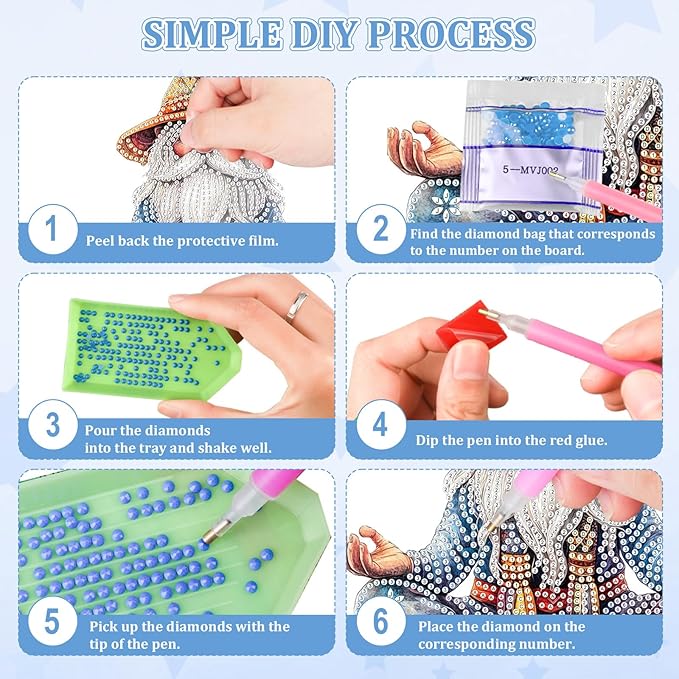 SIMPLE DIY PROCESS

5—MVJ002

1 Peel back the protective film.

2 Find the diamond bag that corresponds to the number on the board.

3 Pour the diamonds into the tray and shake well.

4 Dip the pen into the red glue.

5 Pick up the diamonds with the tip of the pen.

6 Place the diamond on the corresponding number.