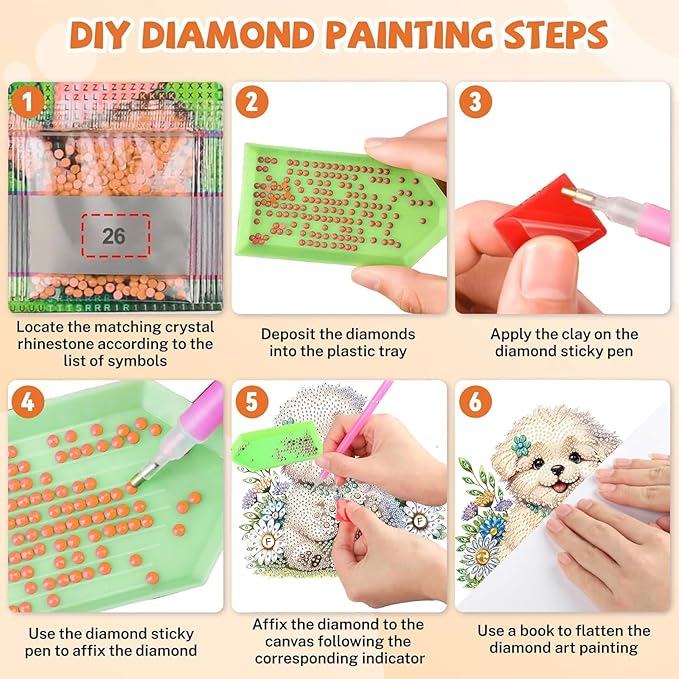 DIY DIAMOND PAINTING STEPS

1

26

Locate the matching crystal rhinestone according to the list of symbols

2

Deposit the diamonds into the plastic tray

3

Apply the clay on the diamond sticky pen

4

Use the diamond sticky pen to affix the diamond

5

Affix the diamond to the canvas following the corresponding indicator

6

Use a book to flatten the diamond art painting