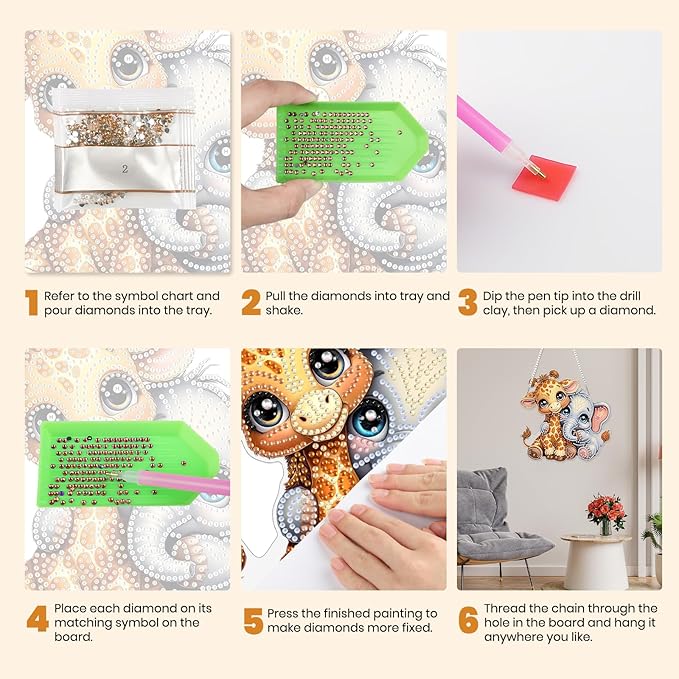 2

1 Refer to the symbol chart and pour diamonds into the tray.

2 Pull the diamonds into tray and shake.

3 Dip the pen tip into the drill clay, then pick up a diamond.

4 Place each diamond on its matching symbol on the board.

5 Press the finished painting to make diamonds more fixed.

6 Thread the chain through the hole in the board and hang it anywhere you like.