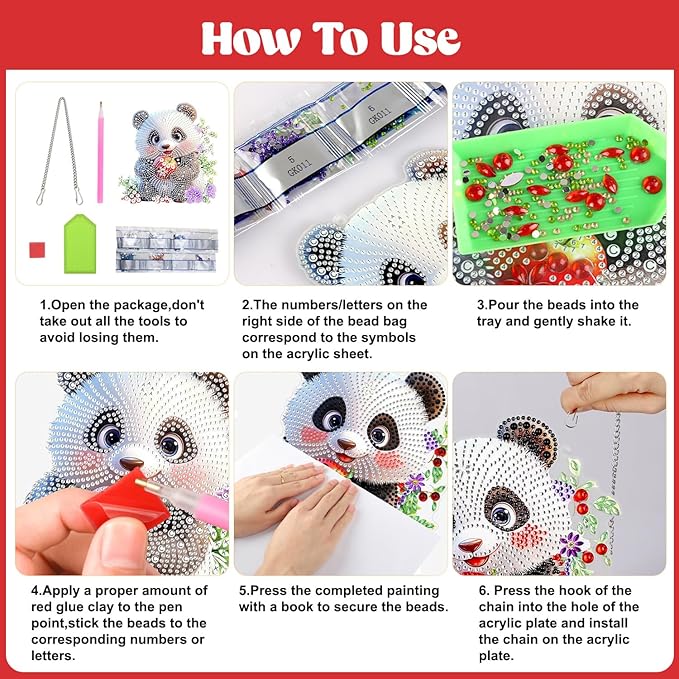 How To Use

5
GK011

6
GK011

1.Open the package,don't take out all the tools to avoid losing them.

2.The numbers/letters on the right side of the bead bag correspond to the symbols on the acrylic sheet.

3.Pour the beads into the tray and gently shake it.

4.Apply a proper amount of red glue clay to the pen point,stick the beads to the corresponding numbers or letters.

5.Press the completed painting with a book to secure the beads.

6. Press the hook of the chain into the hole of the acrylic plate and install the chain on the acrylic plate.