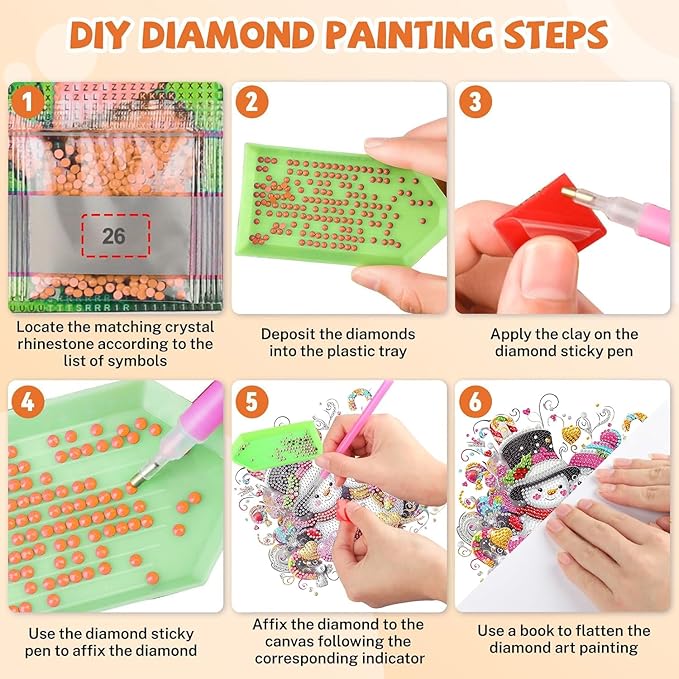 DIY DIAMOND PAINTING STEPS

1

26

Locate the matching crystal rhinestone according to the list of symbols

2

Deposit the diamonds into the plastic tray

3

Apply the clay on the diamond sticky pen

4

Use the diamond sticky pen to affix the diamond

5

Affix the diamond to the canvas following the corresponding indicator

6

Use a book to flatten the diamond art painting