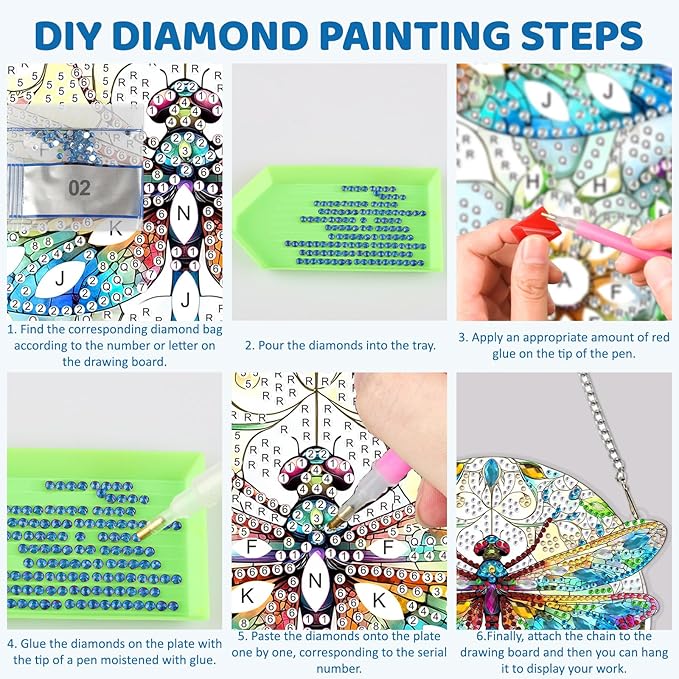 DIY DIAMOND PAINTING STEPS

02

1. Find the corresponding diamond bag according to the number or letter on the drawing board.

2. Pour the diamonds into the tray.

3. Apply an appropriate amount of red glue on the tip of the pen.

4. Glue the diamonds on the plate with the tip of a pen moistened with glue.

5. Paste the diamonds onto the plate one by one, corresponding to the serial number.

6.Finally, attach the chain to the drawing board and then you can hang it to display your work.