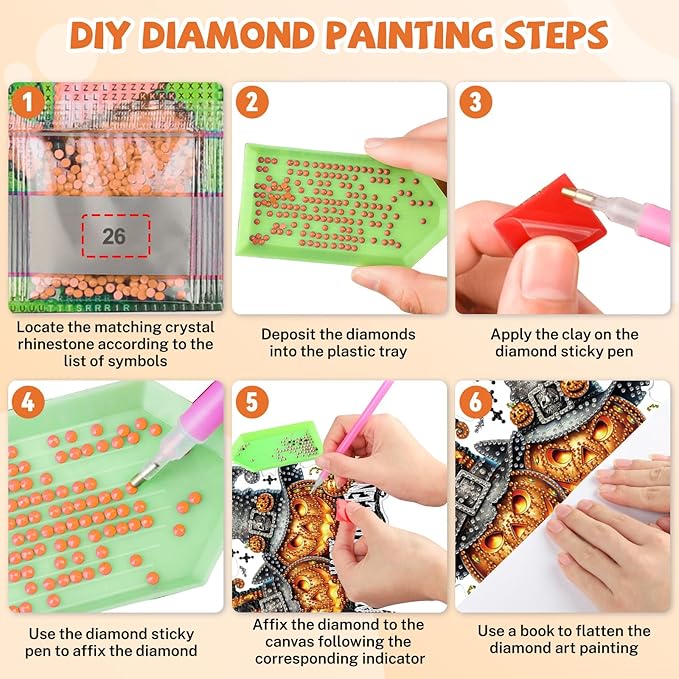 DIY DIAMOND PAINTING STEPS

1

26

Locate the matching crystal rhinestone according to the list of symbols

2

Deposit the diamonds into the plastic tray

3

Apply the clay on the diamond sticky pen

4

Use the diamond sticky pen to affix the diamond

5

Affix the diamond to the canvas following the corresponding indicator

6

Use a book to flatten the diamond art painting