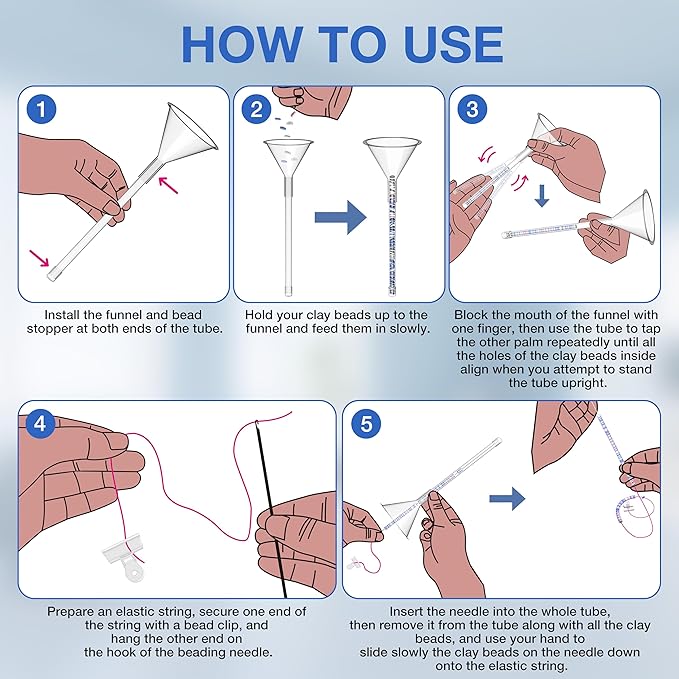 HOW TO USE

1

Install the funnel and bead stopper at both ends of the tube.

2

Hold your clay beads up to the funnel and feed them in slowly.

3

Block the mouth of the funnel with one finger, then use the tube to tap the other palm repeatedly until all the holes of the clay beads inside align when you attempt to stand the tube upright.

4

Prepare an elastic string, secure one end of the string with a bead clip, and hang the other end on the hook of the beading needle.

5

Insert the needle into the whole tube, then remove it from the tube along with all the clay beads, and use your hand to slide slowly the clay beads on the needle down onto the elastic string.