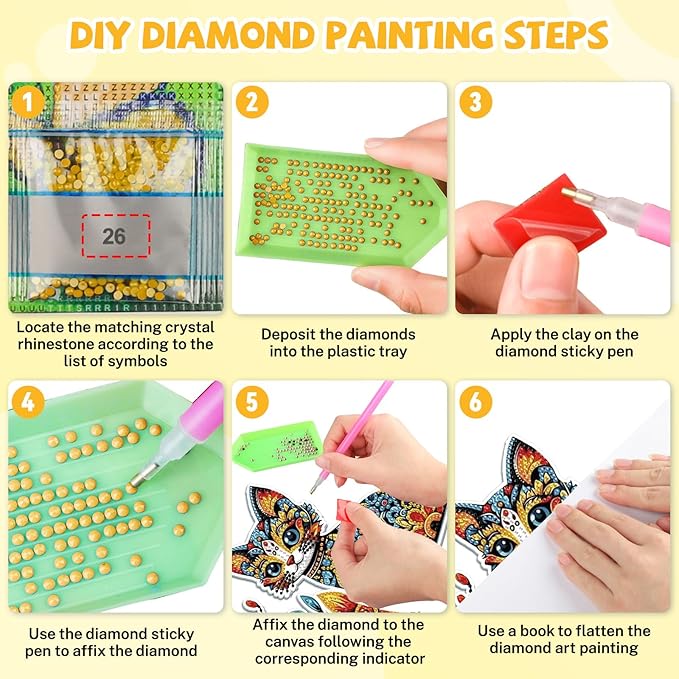 DIY DIAMOND PAINTING STEPS

1

26

Locate the matching crystal rhinestone according to the list of symbols

2

Deposit the diamonds into the plastic tray

3

Apply the clay on the diamond sticky pen

4

Use the diamond sticky pen to affix the diamond

5

Affix the diamond to the canvas following the corresponding indicator

6

Use a book to flatten the diamond art painting