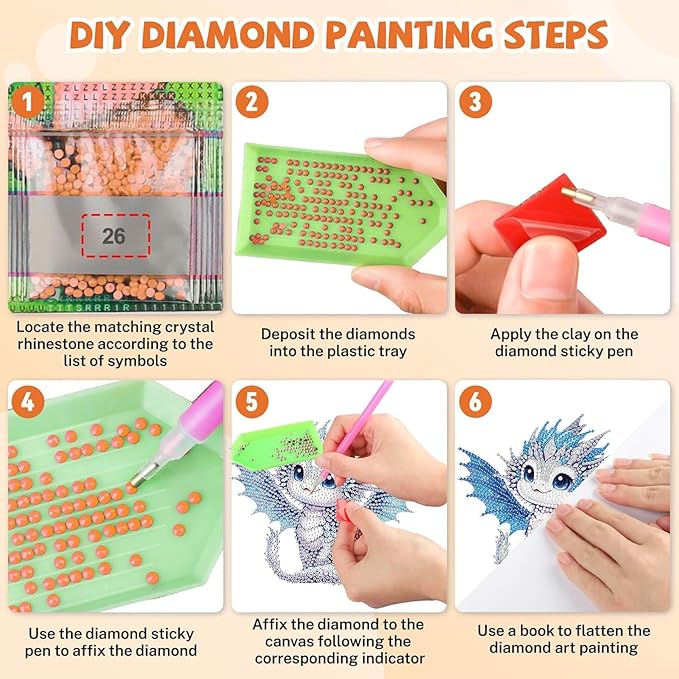 DIY DIAMOND PAINTING STEPS

1

26

Locate the matching crystal rhinestone according to the list of symbols

2

Deposit the diamonds into the plastic tray

3

Apply the clay on the diamond sticky pen

4

Use the diamond sticky pen to affix the diamond

5

Affix the diamond to the canvas following the corresponding indicator

6

Use a book to flatten the diamond art painting