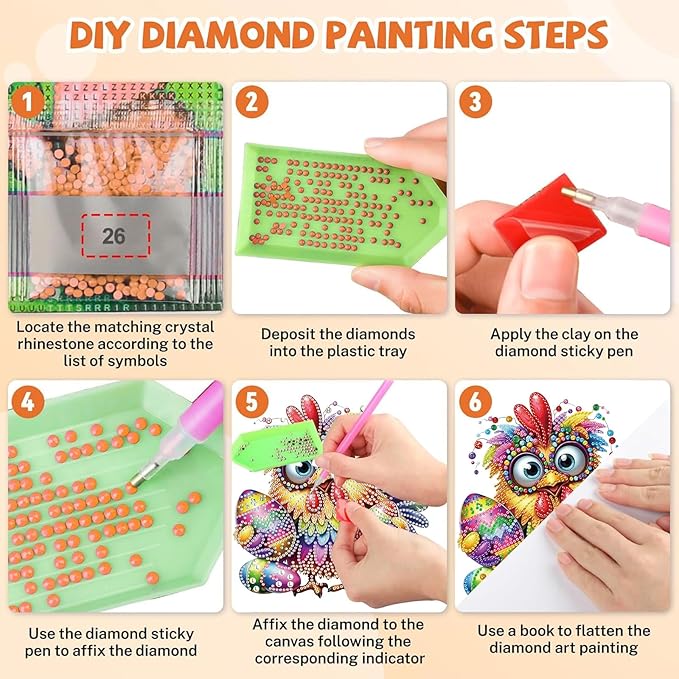 DIY DIAMOND PAINTING STEPS

1

26

Locate the matching crystal rhinestone according to the list of symbols

2

Deposit the diamonds into the plastic tray

3

Apply the clay on the diamond sticky pen

4

Use the diamond sticky pen to affix the diamond

5

Affix the diamond to the canvas following the corresponding indicator

6

Use a book to flatten the diamond art painting