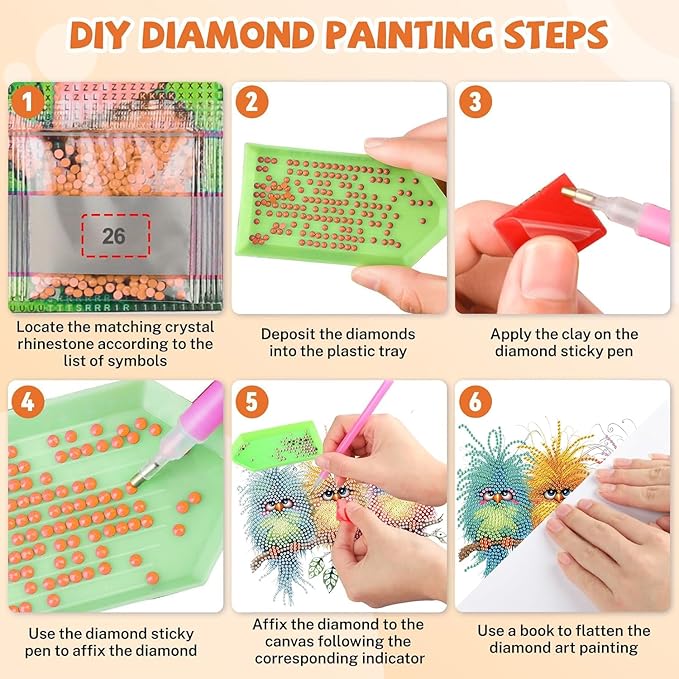 DIY DIAMOND PAINTING STEPS

1

26

Locate the matching crystal rhinestone according to the list of symbols

2

Deposit the diamonds into the plastic tray

3

Apply the clay on the diamond sticky pen

4

Use the diamond sticky pen to affix the diamond

5

Affix the diamond to the canvas following the corresponding indicator

6

Use a book to flatten the diamond art painting