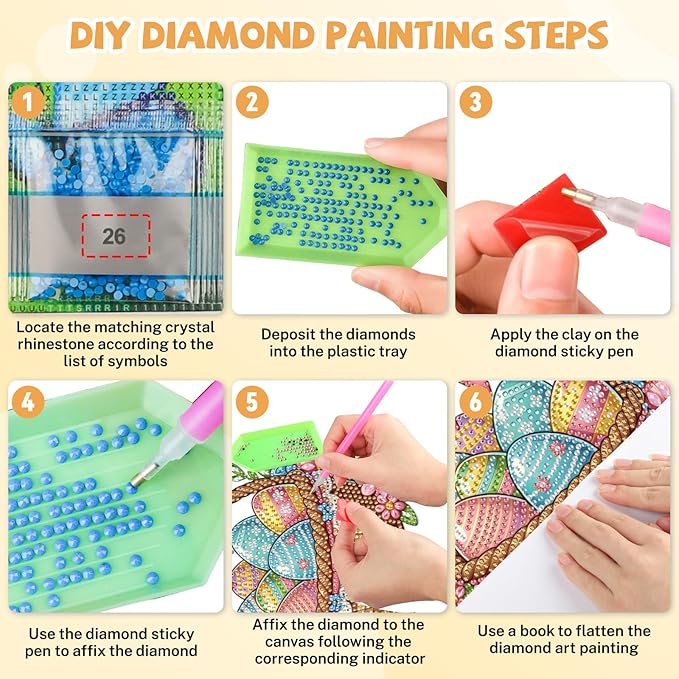 DIY DIAMOND PAINTING STEPS

1

26

Locate the matching crystal rhinestone according to the list of symbols

2

Deposit the diamonds into the plastic tray

3

Apply the clay on the diamond sticky pen

4

Use the diamond sticky pen to affix the diamond

5

Affix the diamond to the canvas following the corresponding indicator

6

Use a book to flatten the diamond art painting