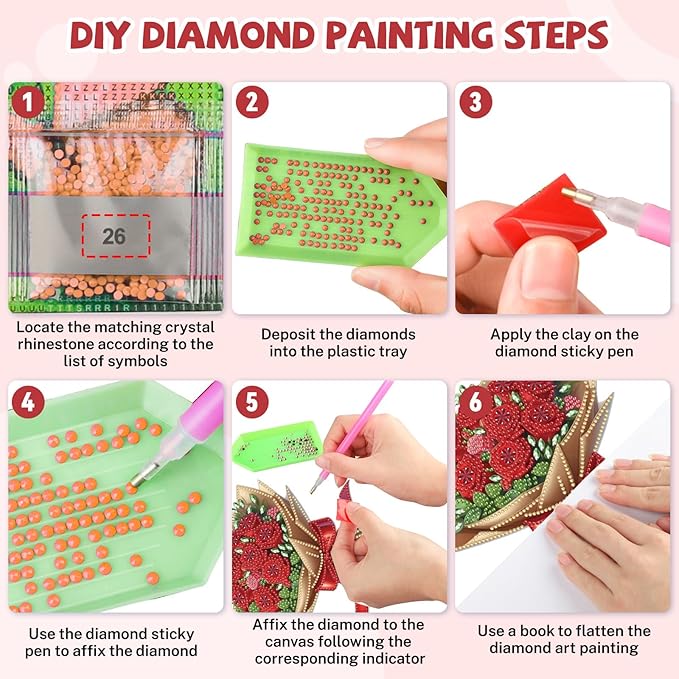 DIY DIAMOND PAINTING STEPS

1

26

Locate the matching crystal rhinestone according to the list of symbols

2

Deposit the diamonds into the plastic tray

3

Apply the clay on the diamond sticky pen

4

Use the diamond sticky pen to affix the diamond

5

Affix the diamond to the canvas following the corresponding indicator

6

Use a book to flatten the diamond art painting