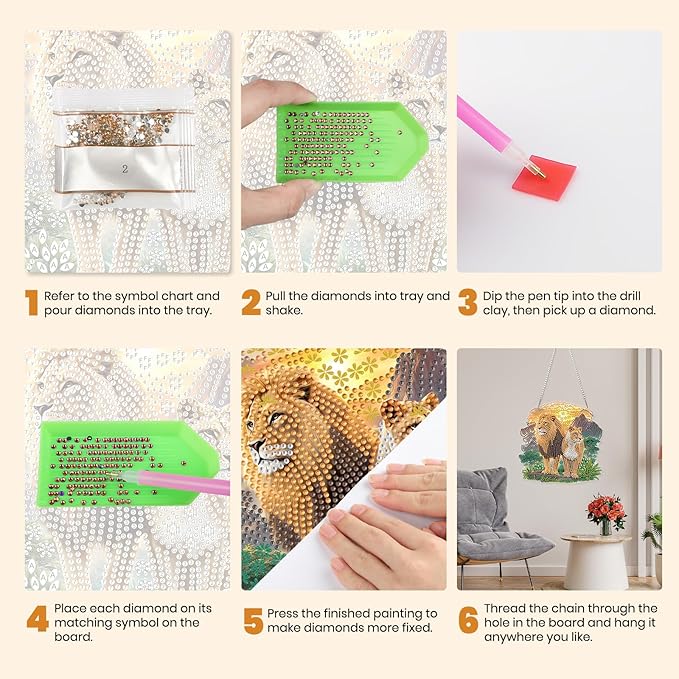 2

1 Refer to the symbol chart and pour diamonds into the tray.

2 Pull the diamonds into tray and shake.

3 Dip the pen tip into the drill clay, then pick up a diamond.

4 Place each diamond on its matching symbol on the board.

5 Press the finished painting to make diamonds more fixed.

6 Thread the chain through the hole in the board and hang it anywhere you like.