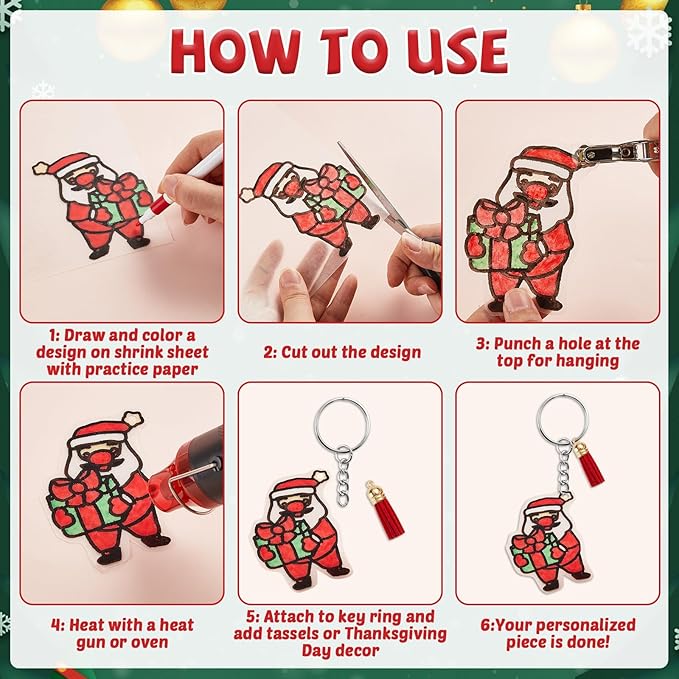 HOW TO USE

1: Draw and color a design on shrink sheet with practice paper

2: Cut out the design

3: Punch a hole at the top for hanging

4: Heat with a heat gun or oven

5: Attach to key ring and add tassels or Thanksgiving Day decor

6:Your personalized piece is done!