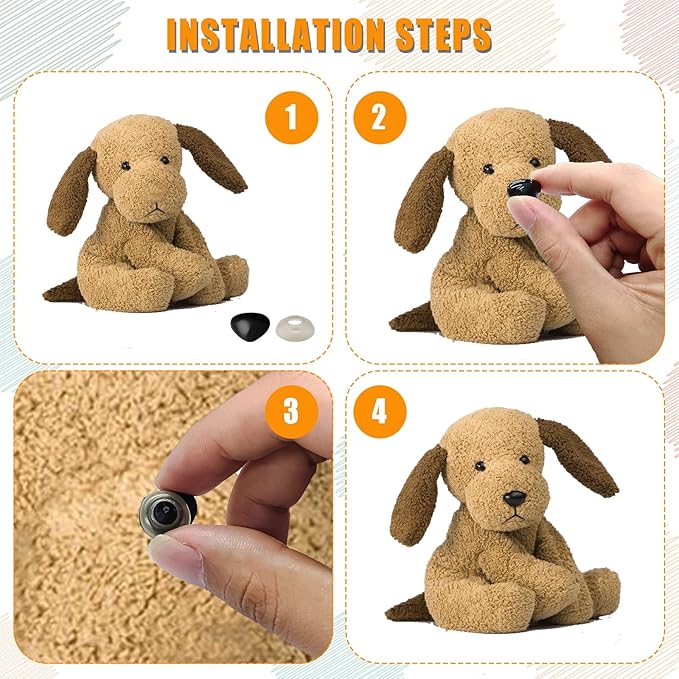 INSTALLATION STEPS

1

2

3

4