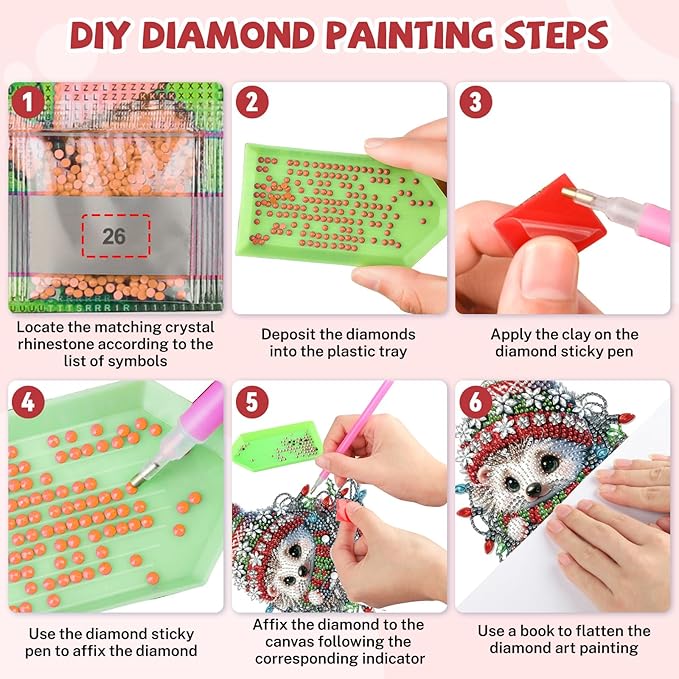 DIY DIAMOND PAINTING STEPS

1

26

Locate the matching crystal rhinestone according to the list of symbols

2

Deposit the diamonds into the plastic tray

3

Apply the clay on the diamond sticky pen

4

Use the diamond sticky pen to affix the diamond

5

Affix the diamond to the canvas following the corresponding indicator

6

Use a book to flatten the diamond art painting