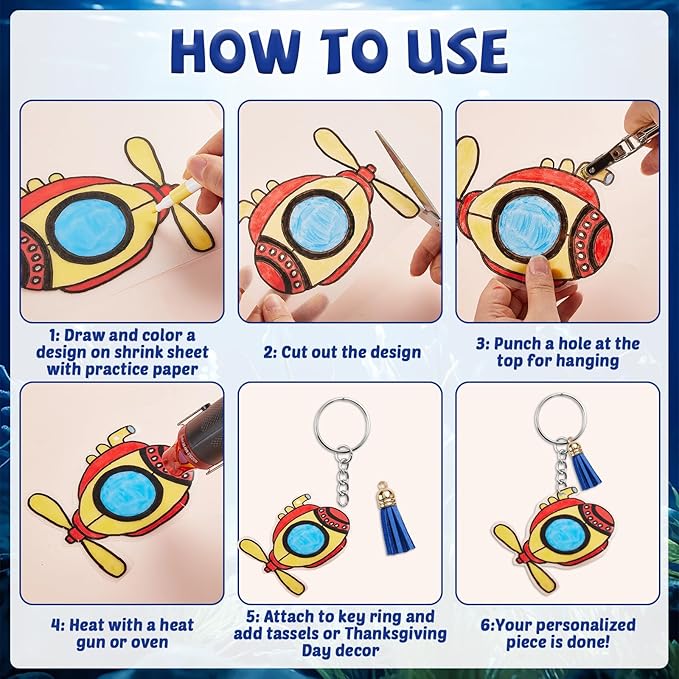 HOW TO USE

1: Draw and color a design on shrink sheet with practice paper

2: Cut out the design

3: Punch a hole at the top for hanging

4: Heat with a heat gun or oven

5: Attach to key ring and add tassels or Thanksgiving Day decor

6:Your personalized piece is done!