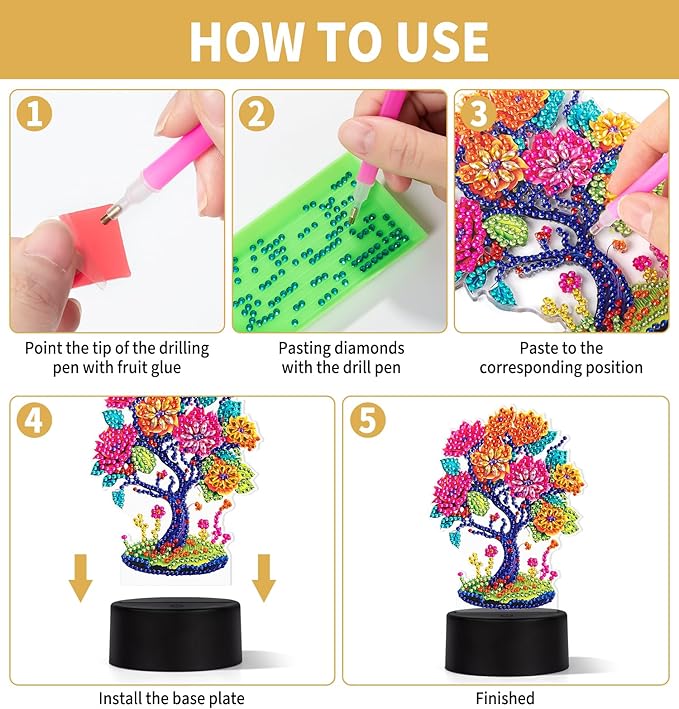 HOW TO USE

1

Point the tip of the drilling pen with fruit glue

2

Pasting diamonds with the drill pen

3

Paste to the corresponding position

4

Install the base plate

5

Finished