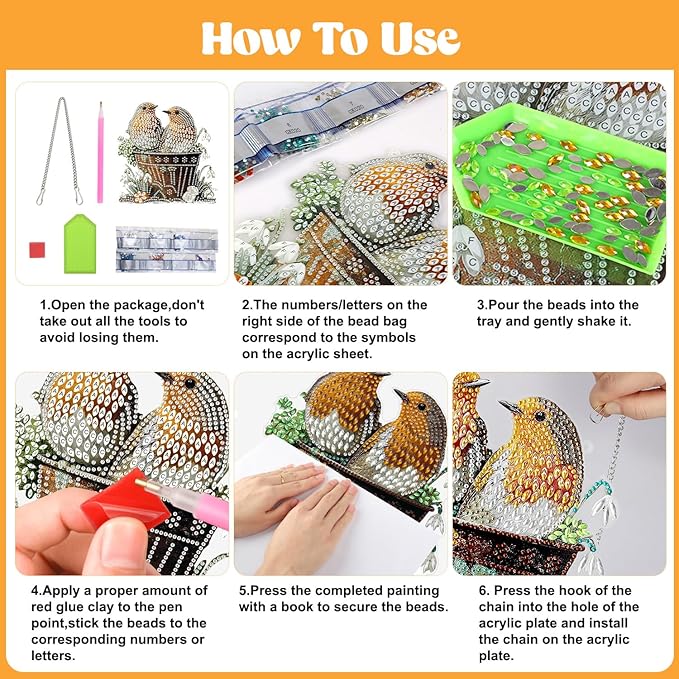 How To Use

1.Open the package,don't take out all the tools to avoid losing them.

2.The numbers/letters on the right side of the bead bag correspond to the symbols on the acrylic sheet.

3.Pour the beads into the tray and gently shake it.

4.Apply a proper amount of red glue clay to the pen point,stick the beads to the corresponding numbers or letters.

5.Press the completed painting with a book to secure the beads.

6. Press the hook of the chain into the hole of the acrylic plate and install the chain on the acrylic plate.