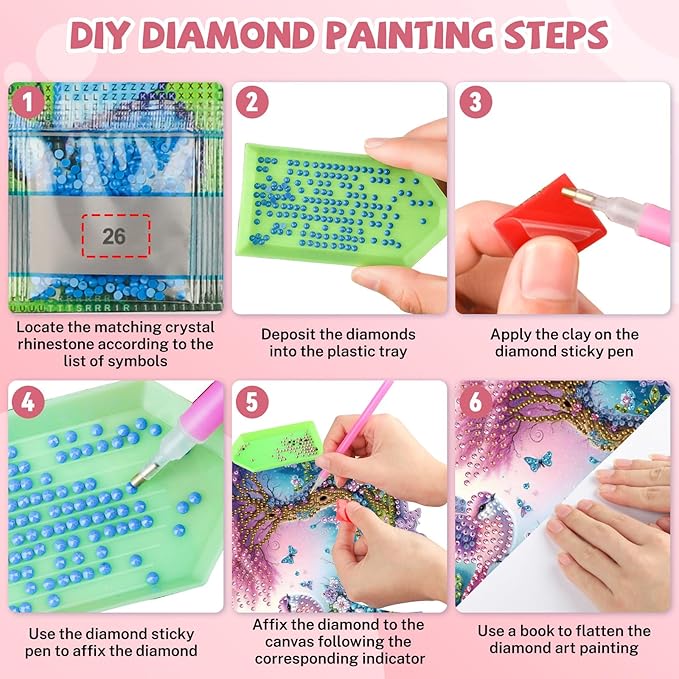 DIY DIAMOND PAINTING STEPS

1

26

Locate the matching crystal rhinestone according to the list of symbols

2

Deposit the diamonds into the plastic tray

3

Apply the clay on the diamond sticky pen

4

Use the diamond sticky pen to affix the diamond

5

Affix the diamond to the canvas following the corresponding indicator

6

Use a book to flatten the diamond art painting