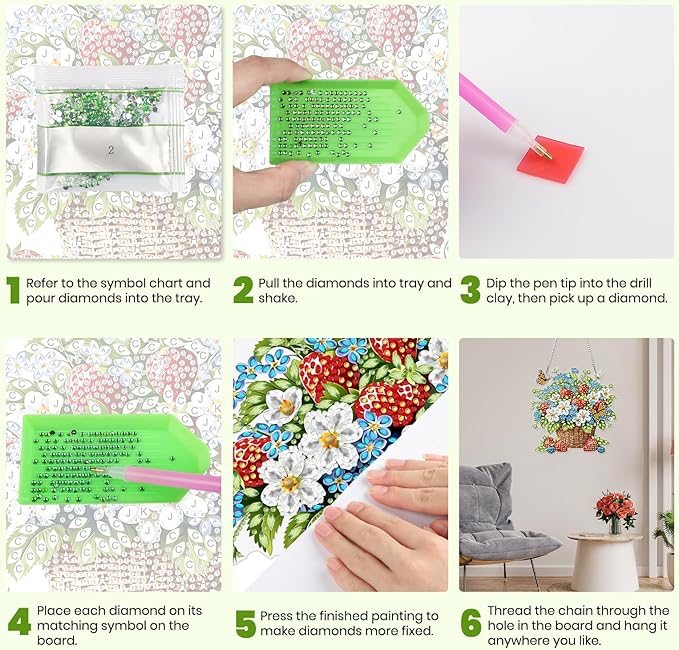 2

1 Refer to the symbol chart and pour diamonds into the tray.

2 Pull the diamonds into tray and shake.

3 Dip the pen tip into the drill clay, then pick up a diamond.

4 Place each diamond on its matching symbol on the board.

5 Press the finished painting to make diamonds more fixed.

6 Thread the chain through the hole in the board and hang it anywhere you like.