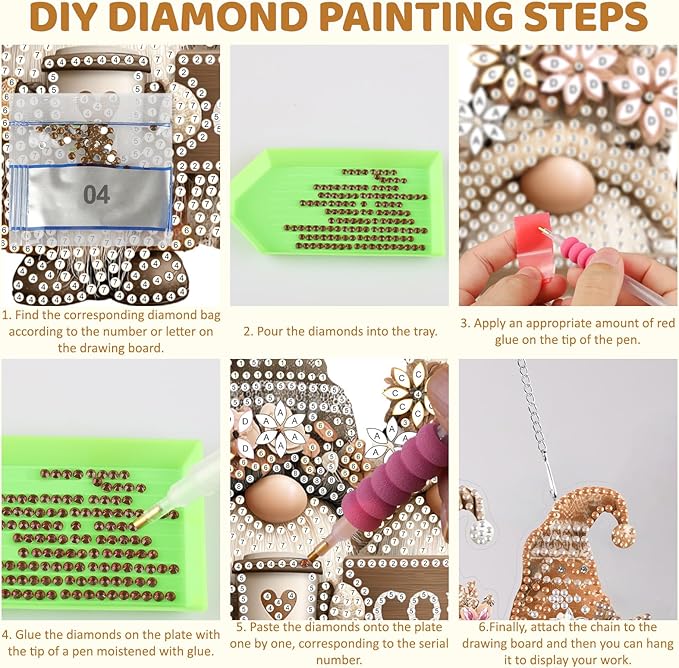 DIY DIAMOND PAINTING STEPS

04

1. Find the corresponding diamond bag according to the number or letter on the drawing board.

2. Pour the diamonds into the tray.

3. Apply an appropriate amount of red glue on the tip of the pen.

4. Glue the diamonds on the plate with the tip of a pen moistened with glue.

5. Paste the diamonds onto the plate one by one, corresponding to the serial number.

6.Finally, attach the chain to the drawing board and then you can hang it to display your work.