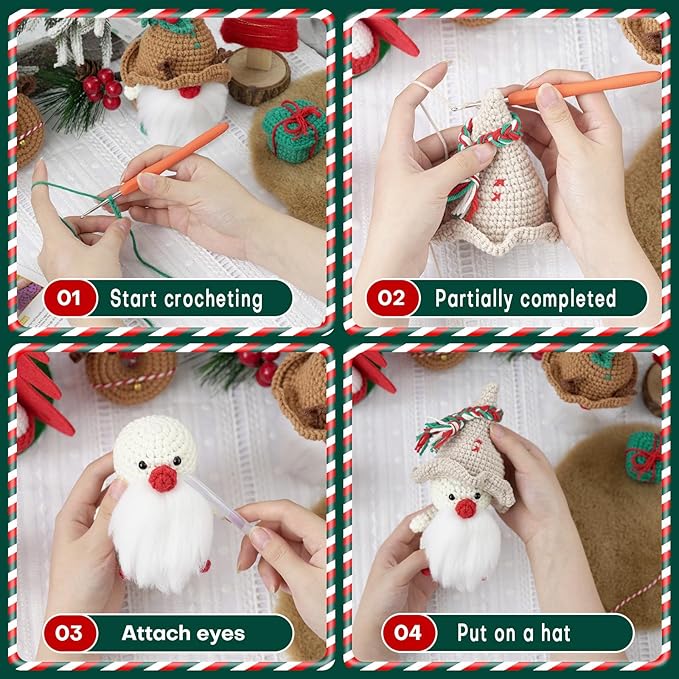 01 Start crocheting

02 Partially completed

03 Attach eyes

04 Put on a hat