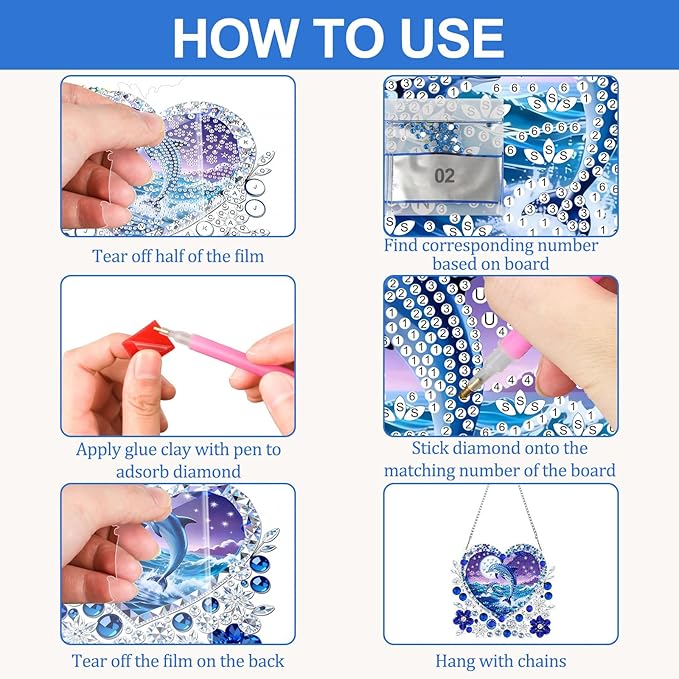 HOW TO USE

Tear off half of the film

02

Find corresponding number based on board

Apply glue clay with pen to adsorb diamond

Stick diamond onto the matching number of the board

Tear off the film on the back

Hang with chains