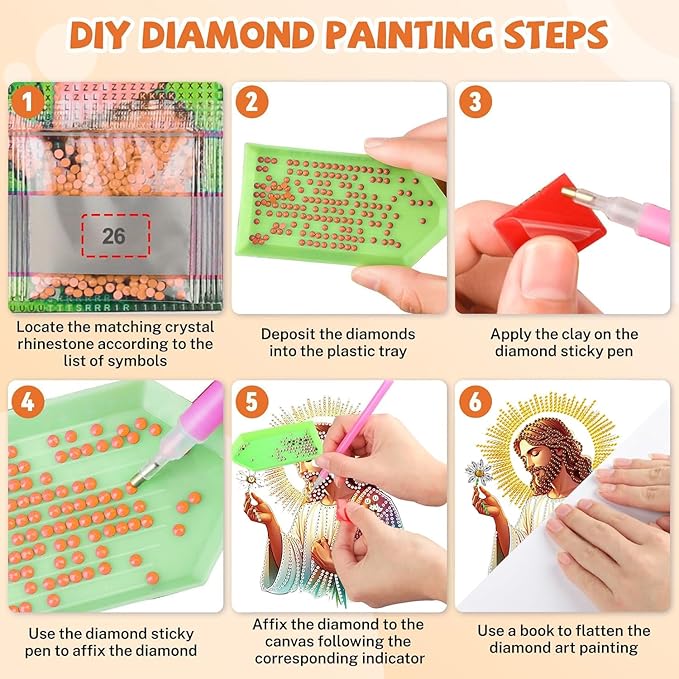 DIY DIAMOND PAINTING STEPS

1

26

Locate the matching crystal rhinestone according to the list of symbols

2

Deposit the diamonds into the plastic tray

3

Apply the clay on the diamond sticky pen

4

Use the diamond sticky pen to affix the diamond

5

Affix the diamond to the canvas following the corresponding indicator

6

Use a book to flatten the diamond art painting