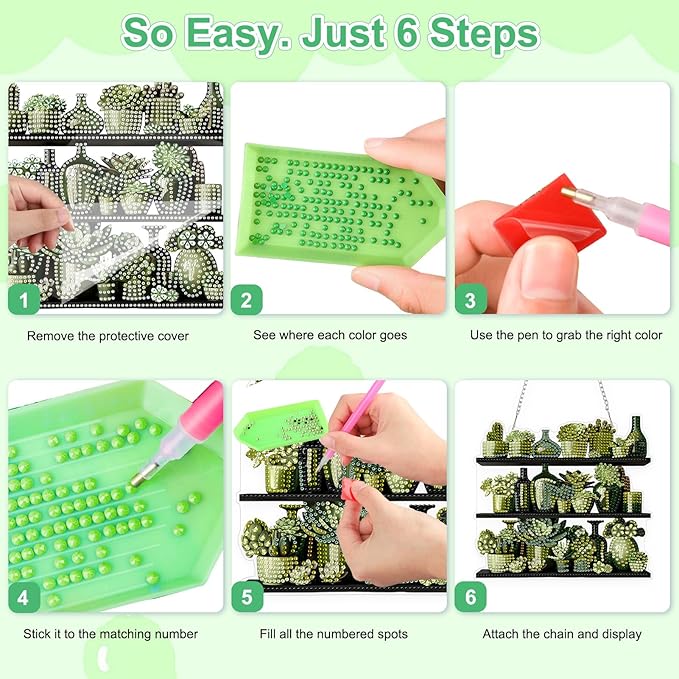 So Easy. Just 6 Steps

1
Remove the protective cover

2
See where each color goes

3
Use the pen to grab the right color

4
Stick it to the matching number

5
Fill all the numbered spots

6
Attach the chain and display