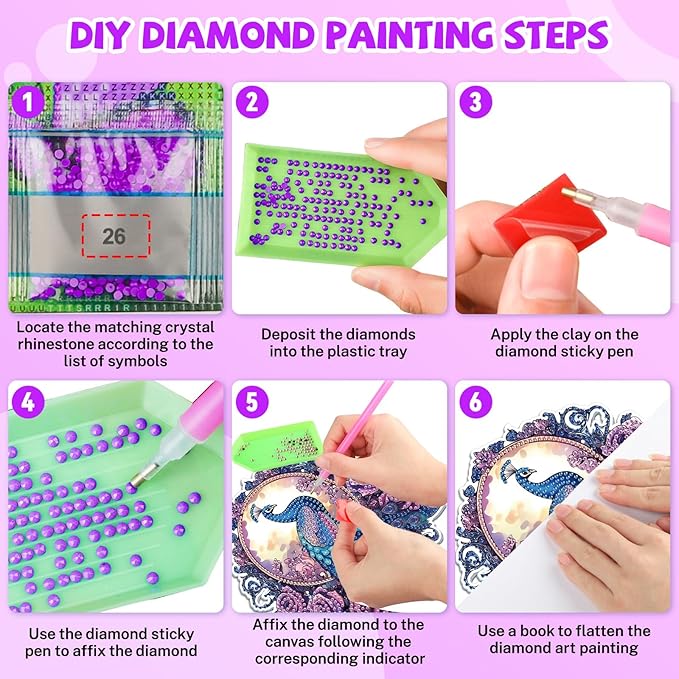 DIY DIAMOND PAINTING STEPS

1

26

Locate the matching crystal rhinestone according to the list of symbols

2

Deposit the diamonds into the plastic tray

3

Apply the clay on the diamond sticky pen

4

Use the diamond sticky pen to affix the diamond

5

Affix the diamond to the canvas following the corresponding indicator

6

Use a book to flatten the diamond art painting