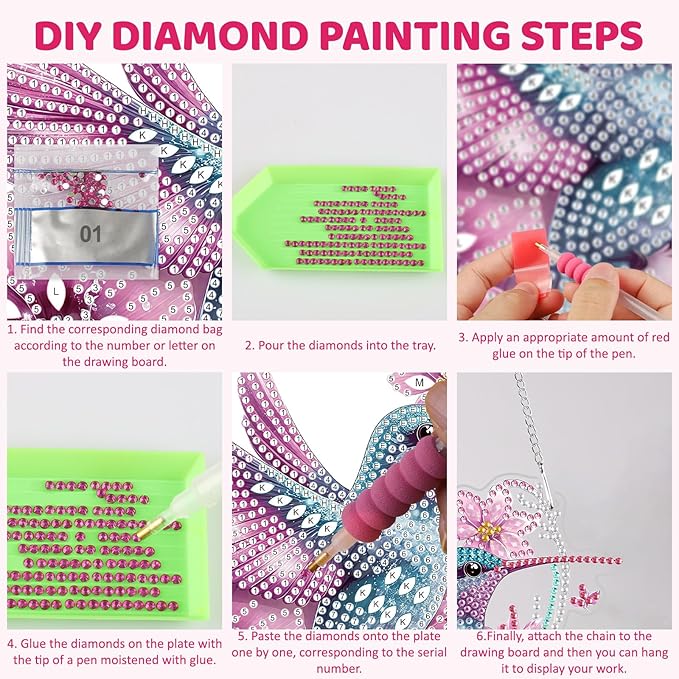 DIY DIAMOND PAINTING STEPS

01

1. Find the corresponding diamond bag according to the number or letter on the drawing board.

2. Pour the diamonds into the tray.

3. Apply an appropriate amount of red glue on the tip of the pen.

4. Glue the diamonds on the plate with the tip of a pen moistened with glue.

5. Paste the diamonds onto the plate one by one, corresponding to the serial number.

6.Finally, attach the chain to the drawing board and then you can hang it to display your work.