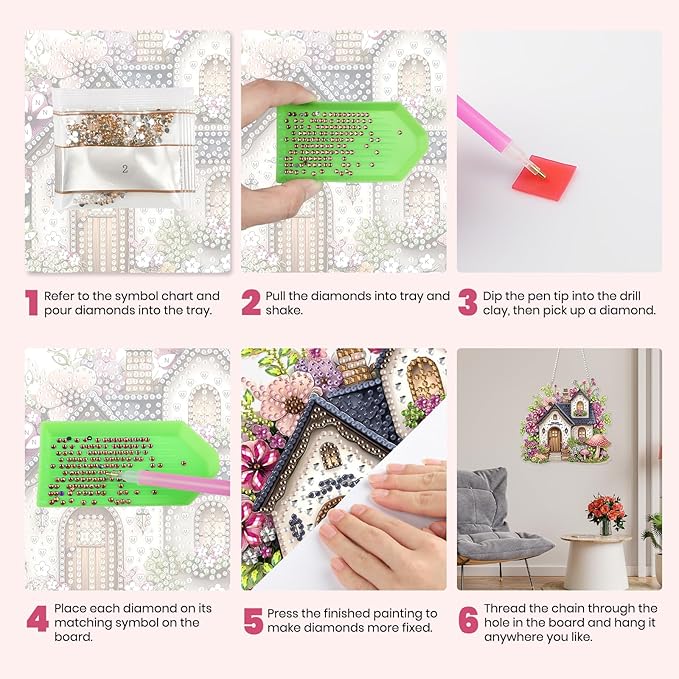 2

1 Refer to the symbol chart and pour diamonds into the tray.

2 Pull the diamonds into tray and shake.

3 Dip the pen tip into the drill clay, then pick up a diamond.

4 Place each diamond on its matching symbol on the board.

5 Press the finished painting to make diamonds more fixed.

6 Thread the chain through the hole in the board and hang it anywhere you like.