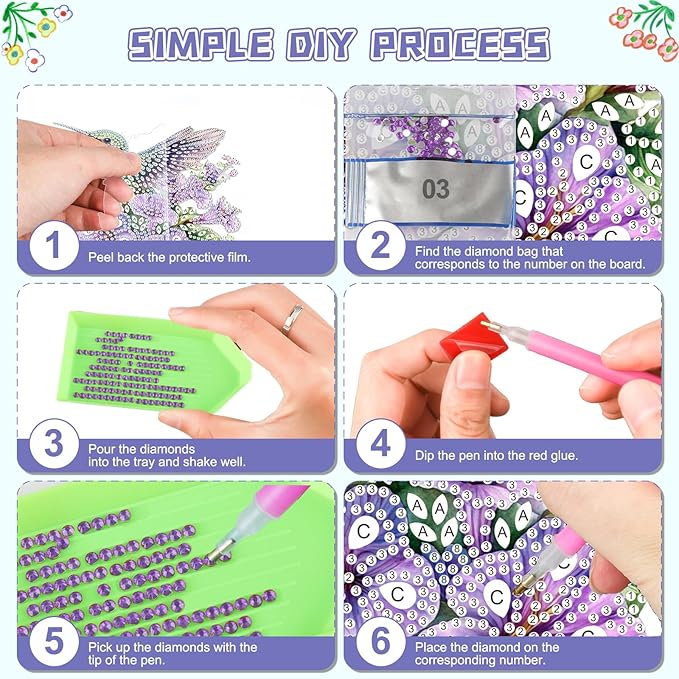 SIMPLE DIY PROCESS

1 Peel back the protective film.

03

2 Find the diamond bag that corresponds to the number on the board.

3 Pour the diamonds into the tray and shake well.

4 Dip the pen into the red glue.

5 Pick up the diamonds with the tip of the pen.

6 Place the diamond on the corresponding number.