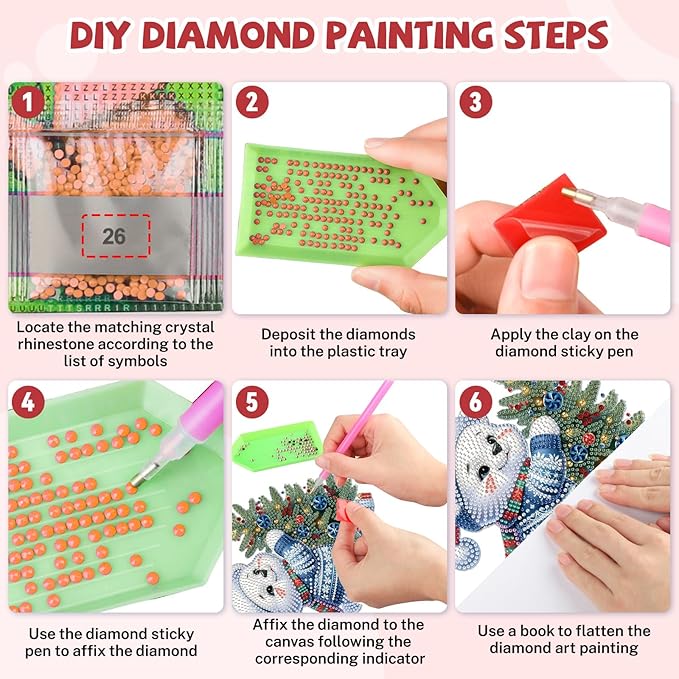 DIY DIAMOND PAINTING STEPS

1

26

Locate the matching crystal rhinestone according to the list of symbols

2

Deposit the diamonds into the plastic tray

3

Apply the clay on the diamond sticky pen

4

Use the diamond sticky pen to affix the diamond

5

Affix the diamond to the canvas following the corresponding indicator

6

Use a book to flatten the diamond art painting