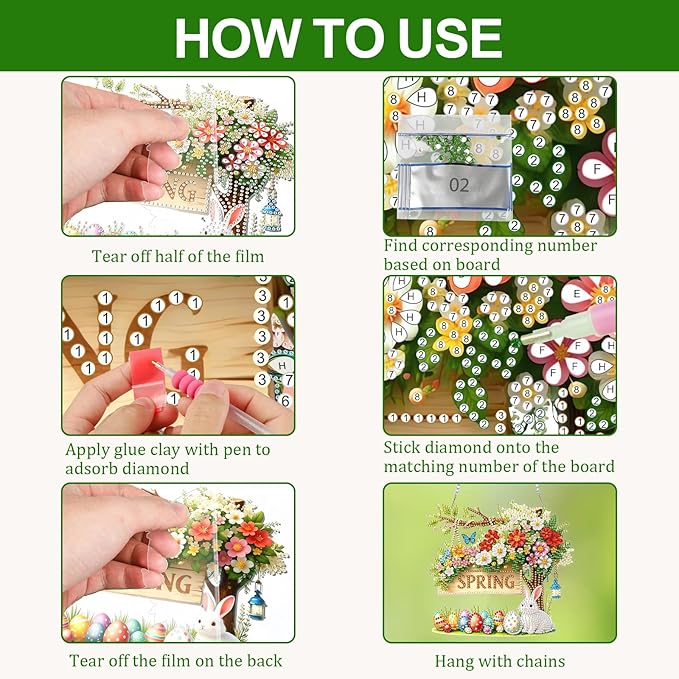 HOW TO USE

Tear off half of the film

02

Find corresponding number based on board

Apply glue clay with pen to adsorb diamond

Stick diamond onto the matching number of the board

Tear off the film on the back

SPRING

Hang with chains