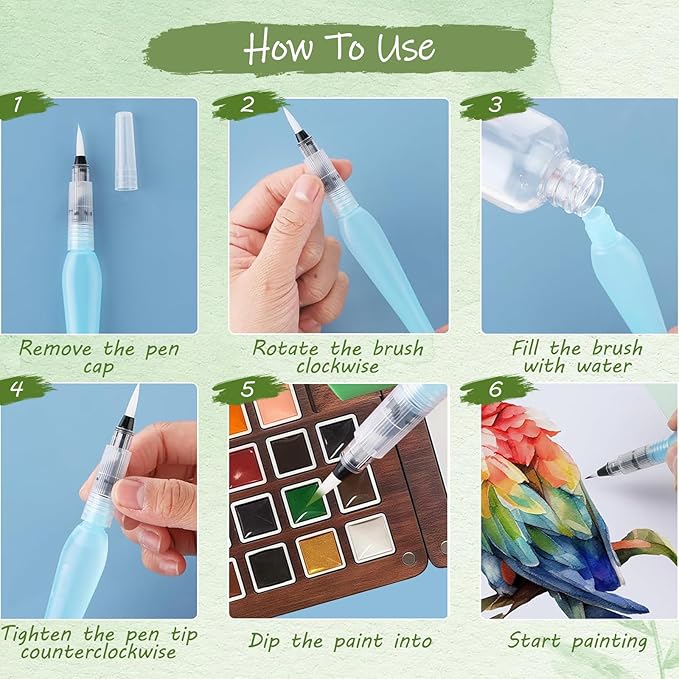 How To Use

1

Remove the pen cap

2

Rotate the brush clockwise

3

Fill the brush with water

4

Tighten the pen tip counterclockwise

5

Dip the paint into

6

Start painting