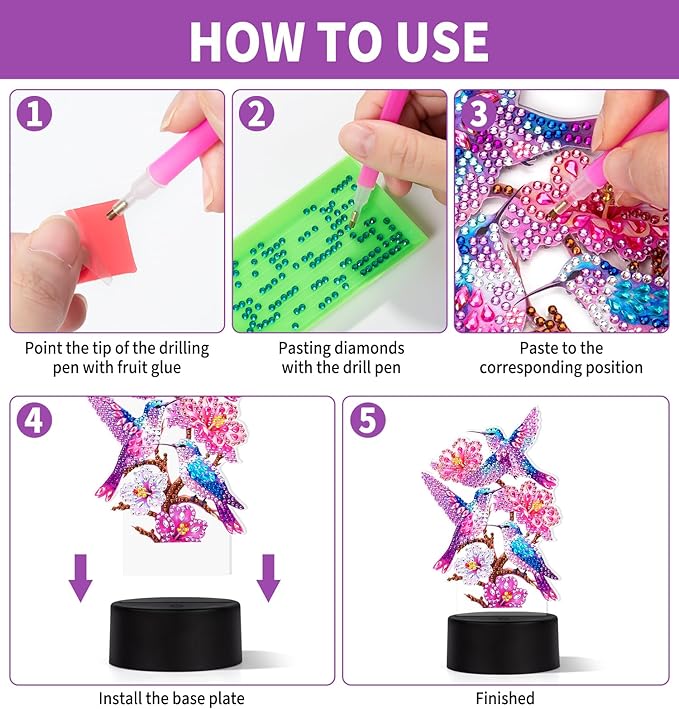 HOW TO USE

1

Point the tip of the drilling pen with fruit glue

2

Pasting diamonds with the drill pen

3

Paste to the corresponding position

4

Install the base plate

5

Finished