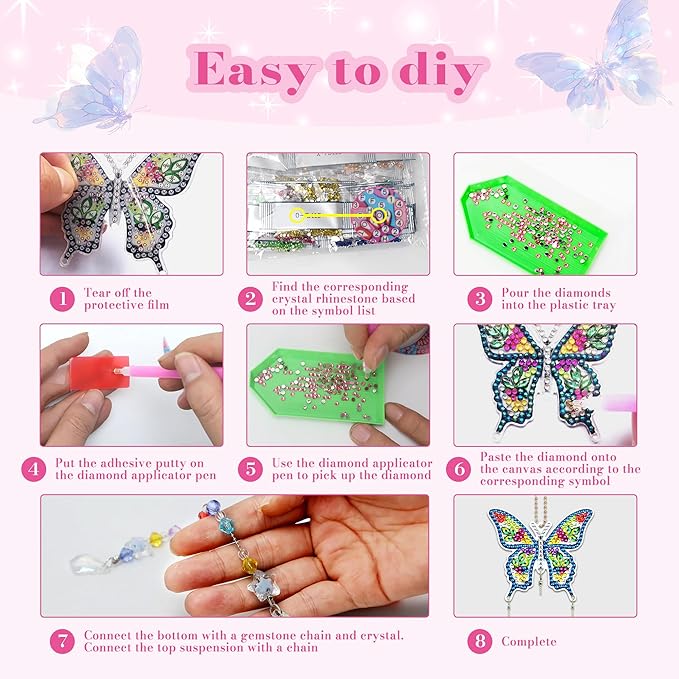 Easy to diy

1 Tear off the protective film

2 Find the corresponding crystal rhinestone based on the symbol list

3 Pour the diamonds into the plastic tray

4 Put the adhesive putty on the diamond applicator pen

5 Use the diamond applicator pen to pick up the diamond

6 Paste the diamond onto the canvas according to the corresponding symbol

7 Connect the bottom with a gemstone chain and crystal. Connect the top suspension with a chain

8 Complete