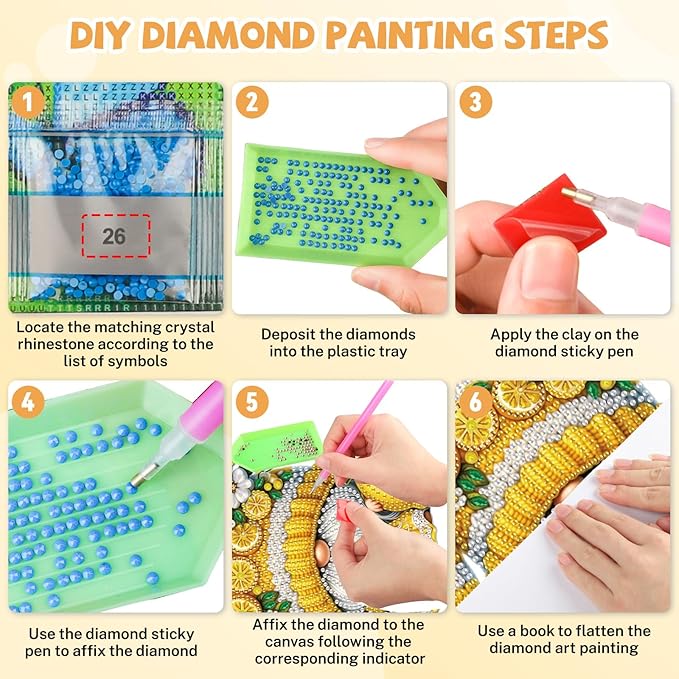 DIY DIAMOND PAINTING STEPS

1

26

Locate the matching crystal rhinestone according to the list of symbols

2

Deposit the diamonds into the plastic tray

3

Apply the clay on the diamond sticky pen

4

Use the diamond sticky pen to affix the diamond

5

Affix the diamond to the canvas following the corresponding indicator

6

Use a book to flatten the diamond art painting