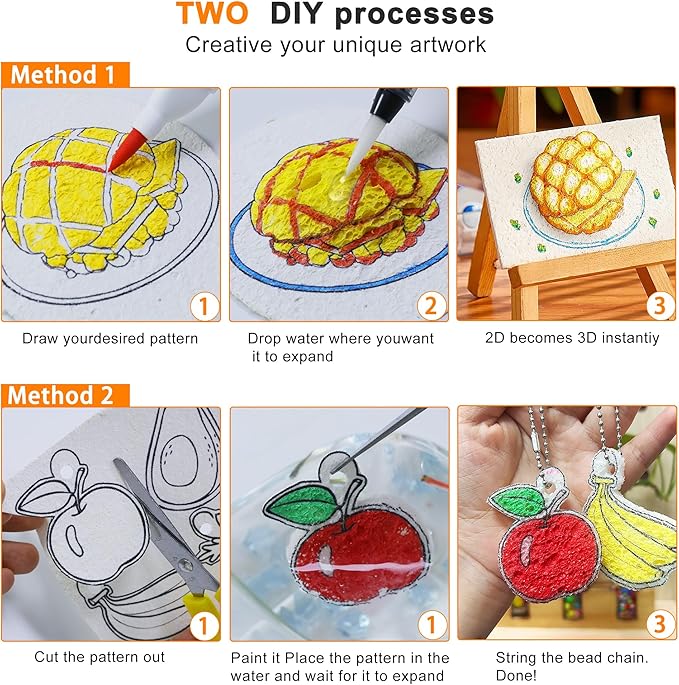 TWO DIY processes
Creative your unique artwork

Method 1

1
Draw yourdesired pattern

2
Drop water where youwant it to expand

3
2D becomes 3D instantiy

Method 2

1
Cut the pattern out

1
Paint it Place the pattern in the water and wait for it to expand

3
String the bead chain. Done!