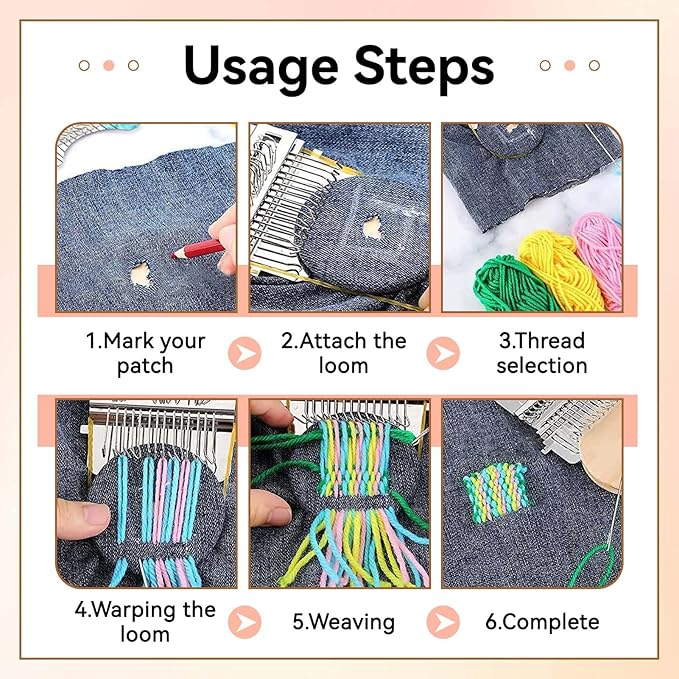 Usage Steps

1.Mark your patch

2.Attach the loom

3.Thread selection

4.Warping the loom

5.Weaving

6.Complete